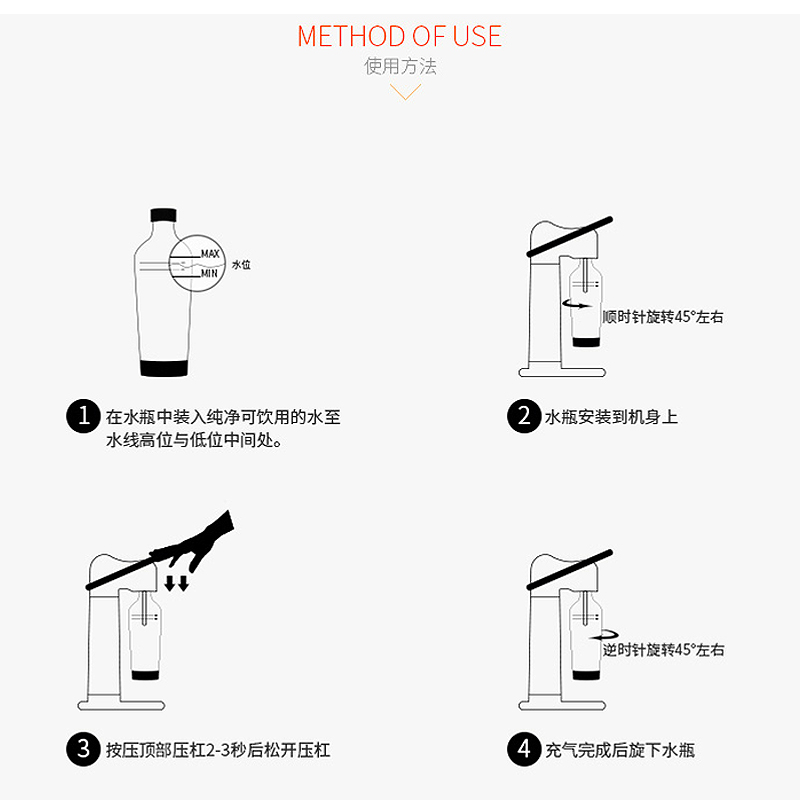 METHOD OF USE
使用方法

MAX
MIN
水位

1 在水瓶中装入纯净可饮用的水至水线高位与低位中间处。

顺时针旋转45°左右

2 水瓶安装到机身上

3 按压顶部压杠2-3秒后松开压杠

逆时针旋转45°左右

4 充气完成后旋下水瓶